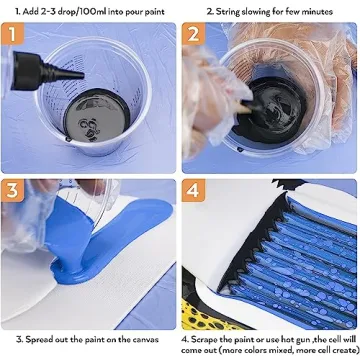 1. Add 2-3 drop/100ml into pour paint

2. String slowing for few minutes

1

2

3

4

3. Spread out the paint on the canvas

4. Scrape the paint or use hot gun ,the cell will come out (more colors mixed, more cell create)