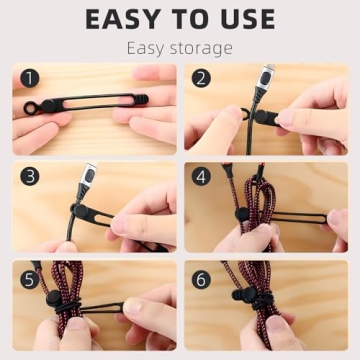 EASY TO USE

Easy storage

1

2

3

4

5

6