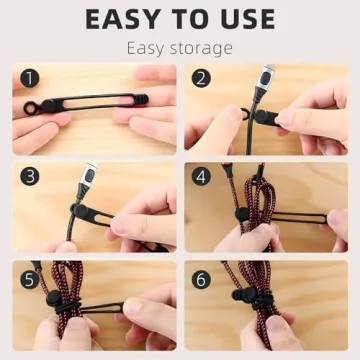 EASY TO USE

Easy storage

1

2

3

4

5

6