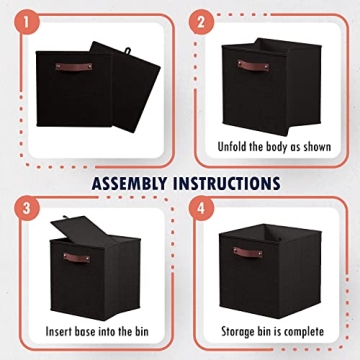 1

2

Unfold the body as shown

ASSEMBLY INSTRUCTIONS

3

Insert base into the bin

4

Storage bin is complete