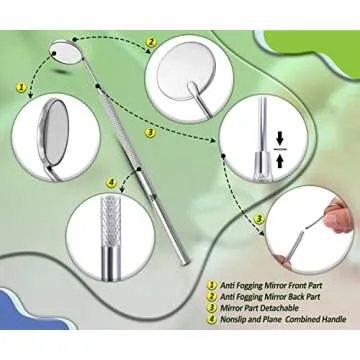 2
1
3
4
3
1 Anti Fogging Mirror Front Part
2 Anti Fogging Mirror Back Part
3 Mirror Part Detachable
4 Nonslip and Plane Combined Handle