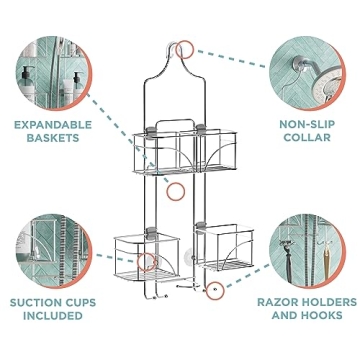 EXPANDABLE BASKETS

NON-SLIP COLLAR

SUCTION CUPS INCLUDED

RAZOR HOLDERS AND HOOKS