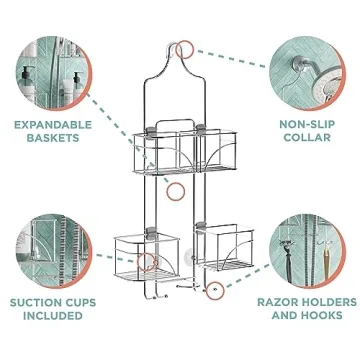 EXPANDABLE BASKETS

NON-SLIP COLLAR

SUCTION CUPS INCLUDED

RAZOR HOLDERS AND HOOKS