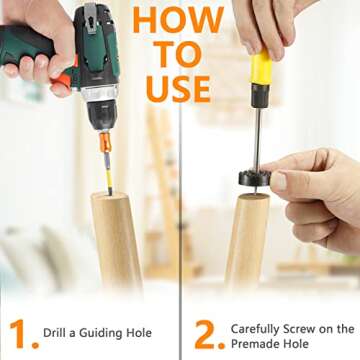 HOW TO USE

1. Drill a Guiding Hole

2. Carefully Screw on the Premade Hole