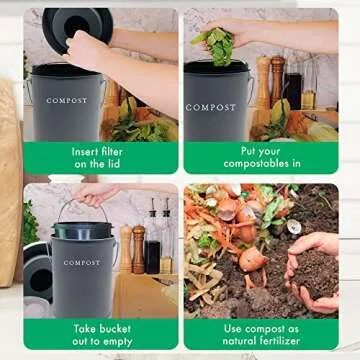 COMPOST

Insert filter on the lid

COMPOST

Put your compostables in

COMPOST

Take bucket out to empty

Use compost as natural fertilizer