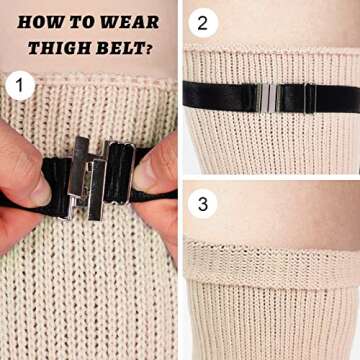 HOW TO WEAR THIGH BELT?

1

2

3