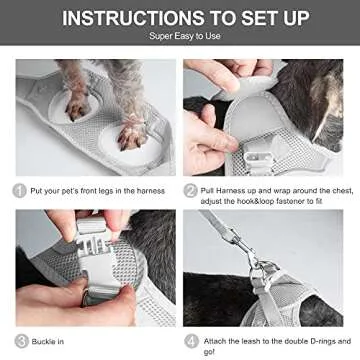 INSTRUCTIONS TO SET UP
Super Easy to Use

1 Put your pet's front legs in the harness

2 Pull Harness up and wrap around the chest, adjust the hook&loop fastener to fit

3 Buckle in

4 Attach the leash to the double D-rings and go!