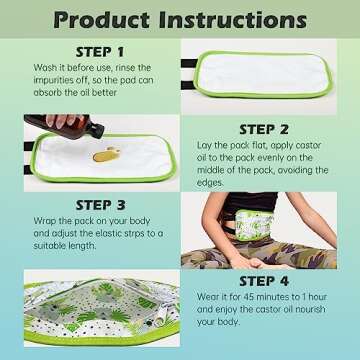 Product Instructions

STEP 1

Wash it before use, rinse the impurities off, so the pad can absorb the oil better

STEP 2

Lay the pack flat, apply castor oil to the pack evenly on the middle of the pack, avoiding the edges.

STEP 3

Wrap the pack on your body and adjust the elastic strps to a suitable length.

STEP 4

Wear it for 45 minutes to 1 hour and enjoy the castor oil nourish your body.