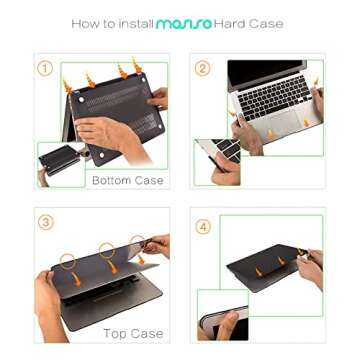 How to install mosiso Hard Case

1

Bottom Case

2

3

Top Case

4