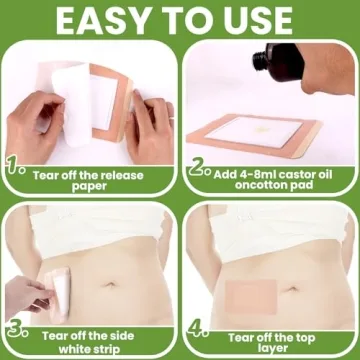 EASY TO USE

1. Tear off the release paper

2. Add 4-8ml castor oil oncotton pad

3. Tear off the side white strip

4. Tear off the top layer