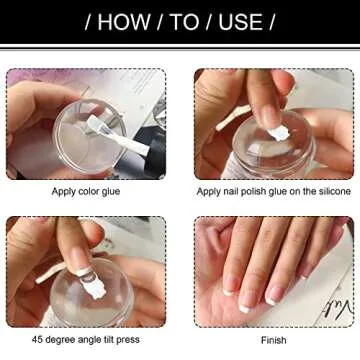 / HOW / TO / USE /

Apply color glue

Apply nail polish glue on the silicone

45 degree angle tilt press

Finish