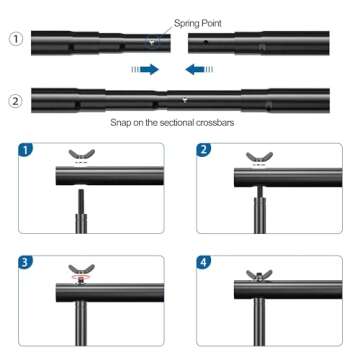 Spring Point

1

2

Snap on the sectional crossbars

1

2

3

4