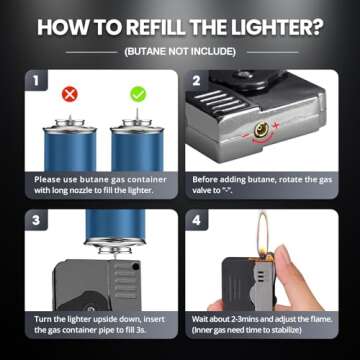 HOW TO REFILL THE LIGHTER?

(BUTANE NOT INCLUDE)

1

Please use butane gas container with long nozzle to fill the lighter.

2

- +

Before adding butane, rotate the gas valve to "-".

3

Turn the lighter upside down, insert the gas container pipe to fill 3s.

4

Wait about 2-3mins and adjust the flame. (Inner gas need time to stabilize)