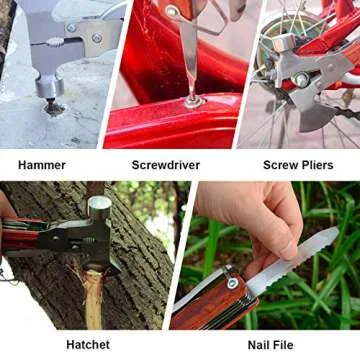 Hammer

Screwdriver

Screw Pliers

Hatchet

Nail File