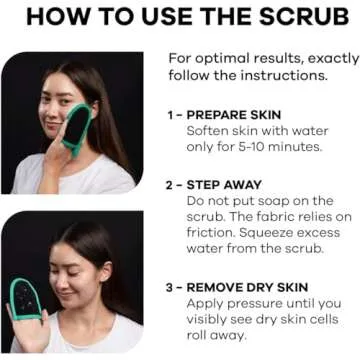 HOW TO USE THE SCRUB

For optimal results, exactly follow the instructions.

1 - PREPARE SKIN
Soften skin with water only for 5-10 minutes.

2 - STEP AWAY
Do not put soap on the scrub. The fabric relies on friction. Squeeze excess water from the scrub.

3 - REMOVE DRY SKIN
Apply pressure until you visibly see dry skin cells roll away.