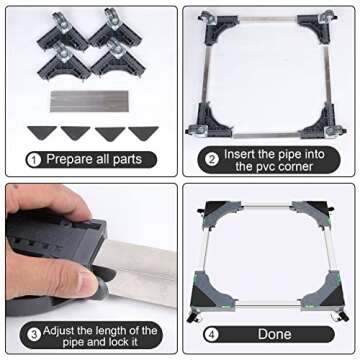 1 Prepare all parts

2 Insert the pipe into the pvc corner

3 Adjust the length of the pipe and lock it

4 Done