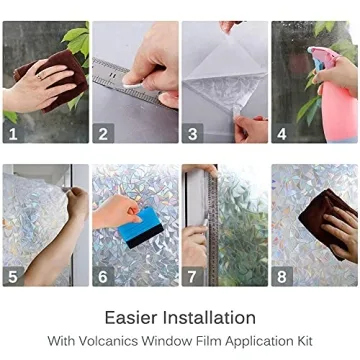 1

2

3

4

5

6

7

8

Easier Installation

With Volcanics Window Film Application Kit