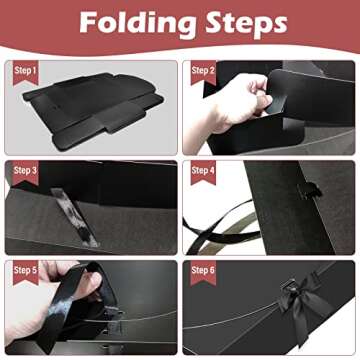 Folding Steps

Step 1

Step 2

Step 3

Step 4

Step 5

Step 6