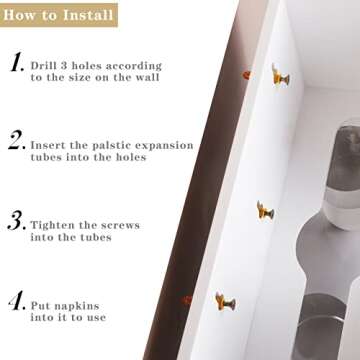 How to Install

1. Drill 3 holes according to the size on the wall

2. Insert the palstic expansion tubes into the holes

3. Tighten the screws into the tubes

4. Put napkins into it to use