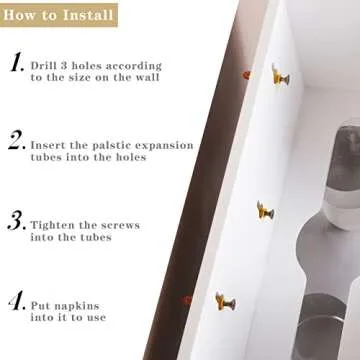 How to Install

1. Drill 3 holes according to the size on the wall

2. Insert the palstic expansion tubes into the holes

3. Tighten the screws into the tubes

4. Put napkins into it to use