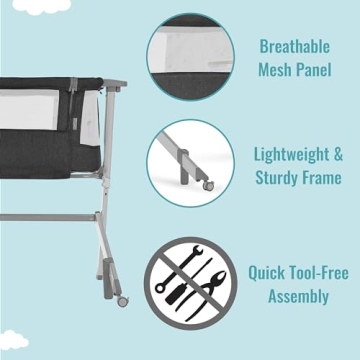 Breathable
Mesh Panel

Lightweight &
Sturdy Frame

Quick Tool-Free
Assembly