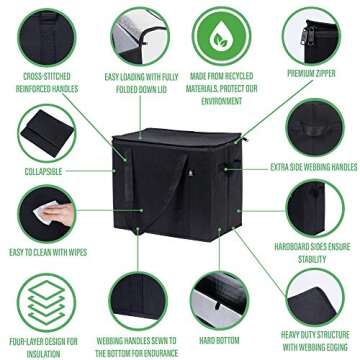 CROSS-STITCHED REINFORCED HANDLES

EASY LOADING WITH FULLY FOLDED DOWN LID

MADE FROM RECYCLED MATERIALS, PROTECT OUR ENVIRONMENT

PREMIUM ZIPPER

COLLAPSIBLE

EXTRA SIDE WEBBING HANDLES

EASY TO CLEAN WITH WIPES

HARDBOARD SIDES ENSURE STABILITY

FOUR-LAYER DESIGN FOR INSULATION

WEBBING HANDLES SEWN TO THE BOTTOM FOR ENDURANCE

HARD BOTTOM

HEAVY DUTY STRUCTURE WITH WEBBING EDGING