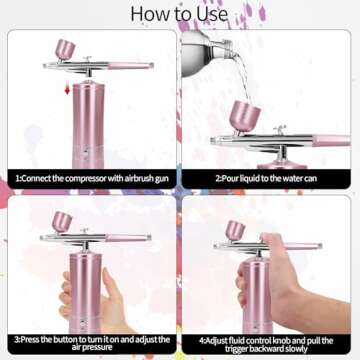 How to Use

1:Connect the compressor with airbrush gun

2:Pour liquid to the water can

3:Press the button to turn it on and adjust the air pressure

4:Adjust fluid control knob and pull the trigger backward slowly