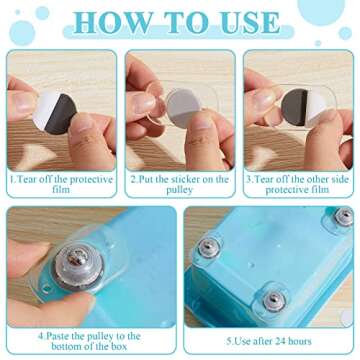 HOW TO USE

1.Tear off the protective film

2.Put the sticker on the pulley

3.Tear off the other side protective film

4.Paste the pulley to the bottom of the box

5.Use after 24 hours