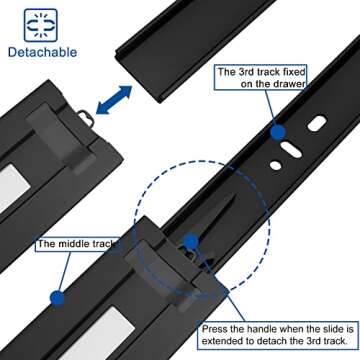 Detachable

The 3rd track fixed on the drawer

The middle track

Press the handle when the slide is extended to detach the 3rd track.