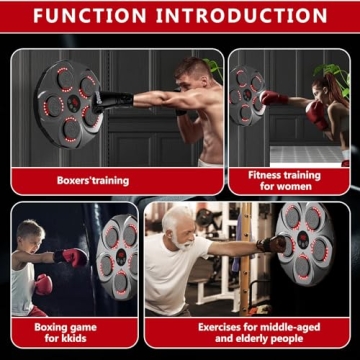 FUNCTION INTRODUCTION

Boxers'training

Fitness training for women

Boxing game for kkids

Exercises for middle-aged and elderly people