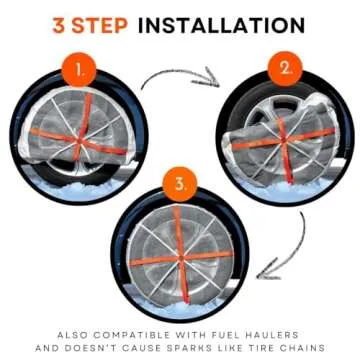 3 STEP INSTALLATION

1.

2.

3.

ALSO COMPATIBLE WITH FUEL HAULERS
AND DOESN'T CAUSE SPARKS LIKE TIRE CHAINS