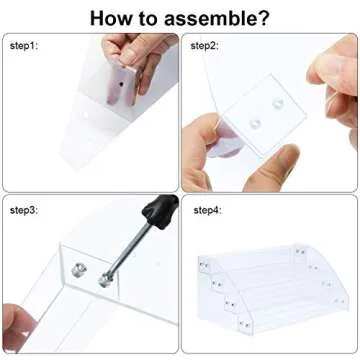 How to assemble?

step1:

step2:

step3:

step4: