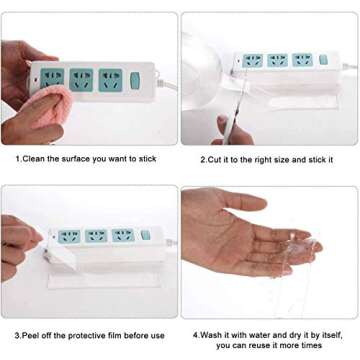 1.Clean the surface you want to stick

2.Cut it to the right size and stick it

3.Peel off the protective film before use

4.Wash it with water and dry it by itself, you can reuse it more times