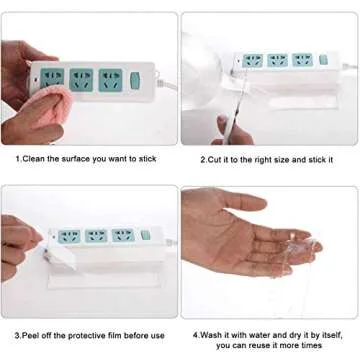 1.Clean the surface you want to stick

2.Cut it to the right size and stick it

3.Peel off the protective film before use

4.Wash it with water and dry it by itself, you can reuse it more times