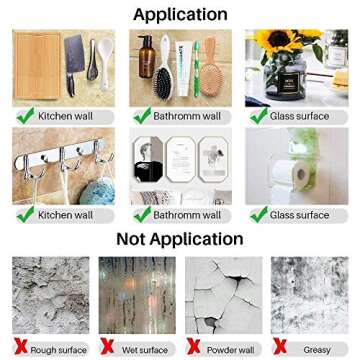 Application

Kitchen wall

Bathromm wall

Glass surface

Kitchen wall

Bathromm wall

Glass surface

Not Application

Rough surface

Wet surface

Powder wall

Greasy