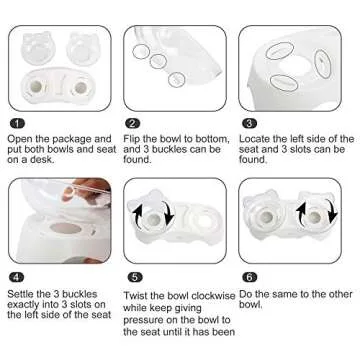 1
Open the package and put both bowls and seat on a desk.

2
Flip the bowl to bottom, and 3 buckles can be found.

3
Locate the left side of the seat and 3 slots can be found.

4
Settle the 3 buckles exactly into 3 slots on the left side of the seat

5
Twist the bowl clockwise while keep giving pressure on the bowl to the seat until it has been

6
Do the same to the other bowl.