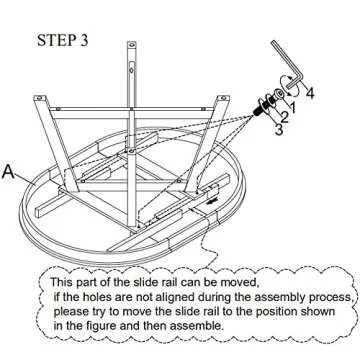 STEP 3

4

1

2

3

A

This part of the slide rail can be moved, if the holes are not aligned during the assembly process, please try to move the slide rail to the position shown in the figure and then assemble.