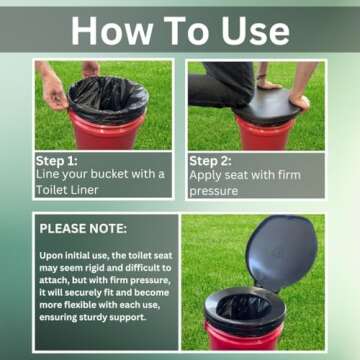 How To Use

Step 1:
Line your bucket with a Toilet Liner

Step 2:
Apply seat with firm pressure

PLEASE NOTE:

Upon initial use, the toilet seat may seem rigid and difficult to attach, but with firm pressure, it will securely fit and become more flexible with each use, ensuring sturdy support.