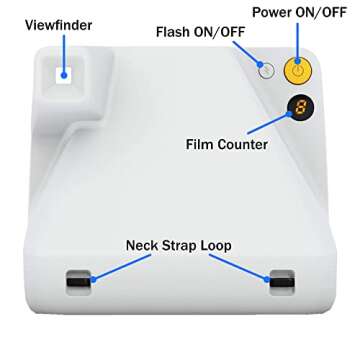 Viewfinder

Flash ON/OFF

Power ON/OFF

8

Film Counter

Neck Strap Loop