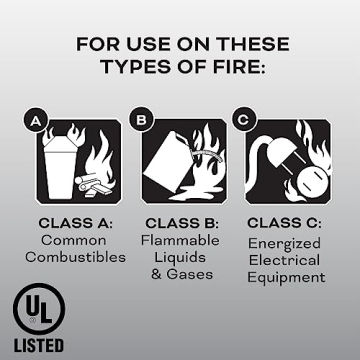 FOR USE ON THESE TYPES OF FIRE:

A

B

C

CLASS A:
Common Combustibles

CLASS B:
Flammable Liquids & Gases

CLASS C:
Energized Electrical Equipment

UL
®
LISTED