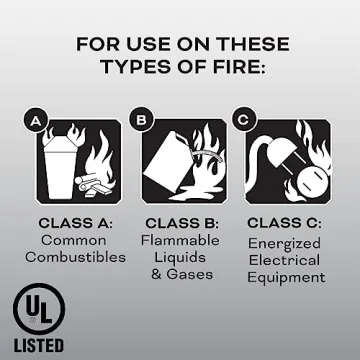 FOR USE ON THESE TYPES OF FIRE:

A

B

C

CLASS A:
Common Combustibles

CLASS B:
Flammable Liquids & Gases

CLASS C:
Energized Electrical Equipment

UL
LISTED