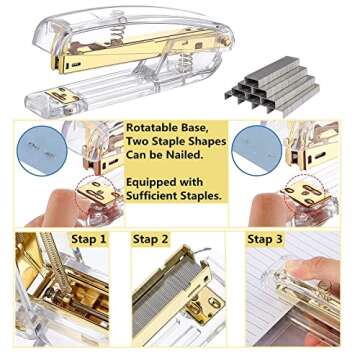 Rotatable Base, Two Staple Shapes Can be Nailed.

Equipped with Sufficient Staples.

Stap 1

Stap 2

Stap 3