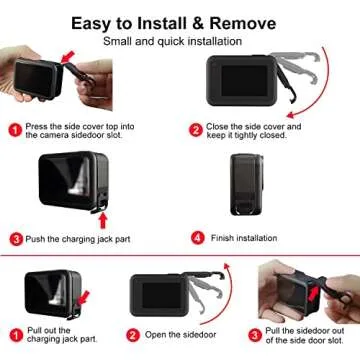 Easy to Install & Remove

Small and quick installation

1 Press the side cover top into the camera sidedoor slot.

2 Close the side cover and keep it tightly closed.

3 Push the charging jack part

4 Finish installation

1 Pull out the charging jack part.

2 Open the sidedoor

3 Pull the sidedoor out of the side door slot.