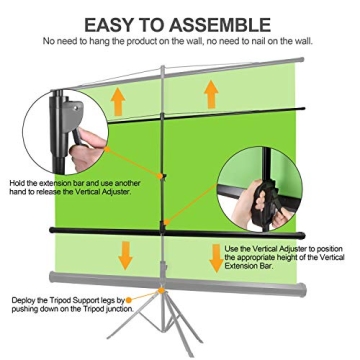 EASY TO ASSEMBLE

No need to hang the product on the wall, no need to nail on the wall.

Hold the extension bar and use another hand to release the Vertical Adjuster.

Use the Vertical Adjuster to position the appropriate height of the Vertical Extension Bar.

Deploy the Tripod Support legs by pushing down on the Tripod junction.