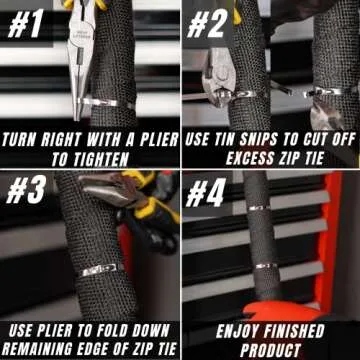 #1

TURN RIGHT WITH A PLIER TO TIGHTEN

#2

USE TIN SNIPS TO CUT OFF EXCESS ZIP TIE

#3

USE PLIER TO FOLD DOWN REMAINING EDGE OF ZIP TIE

#4

ENJOY FINISHED PRODUCT