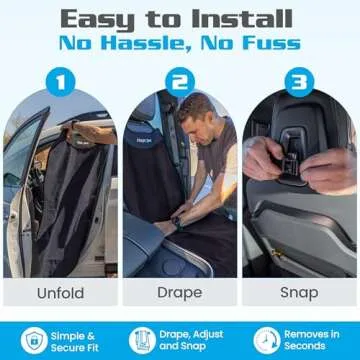 Easy to Install
No Hassle, No Fuss

1

2

3

Unfold

Drape

Snap

Simple & Secure Fit

Drape, Adjust and Snap

Removes in Seconds