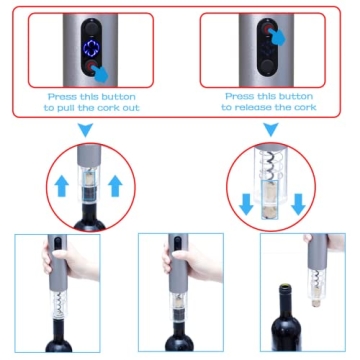 Press this button to pull the cork out

Press this button to release the cork