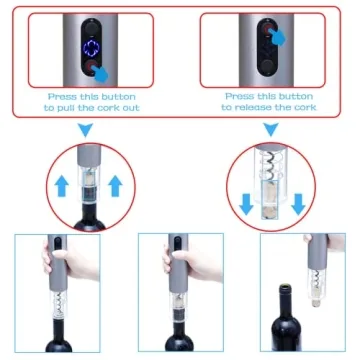 Press this button to pull the cork out

Press this button to release the cork