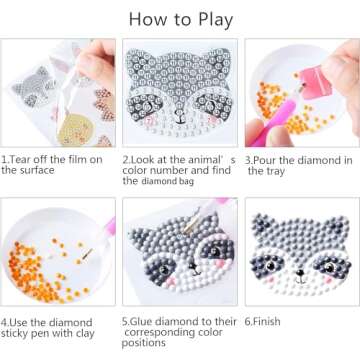 How to Play

1.Tear off the film on the surface

2.Look at the animal' s color number and find the diamond bag

3.Pour the diamond in the tray

4.Use the diamond sticky pen with clay

5.Glue diamond to their corresponding color positions

6.Finish