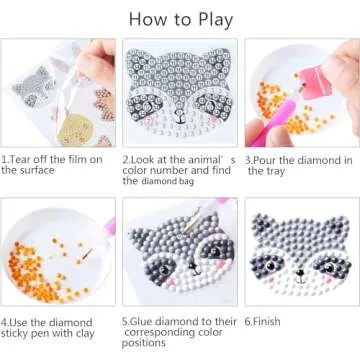 How to Play

1.Tear off the film on the surface

2.Look at the animal' s color number and find the diamond bag

3.Pour the diamond in the tray

4.Use the diamond sticky pen with clay

5.Glue diamond to their corresponding color positions

6.Finish